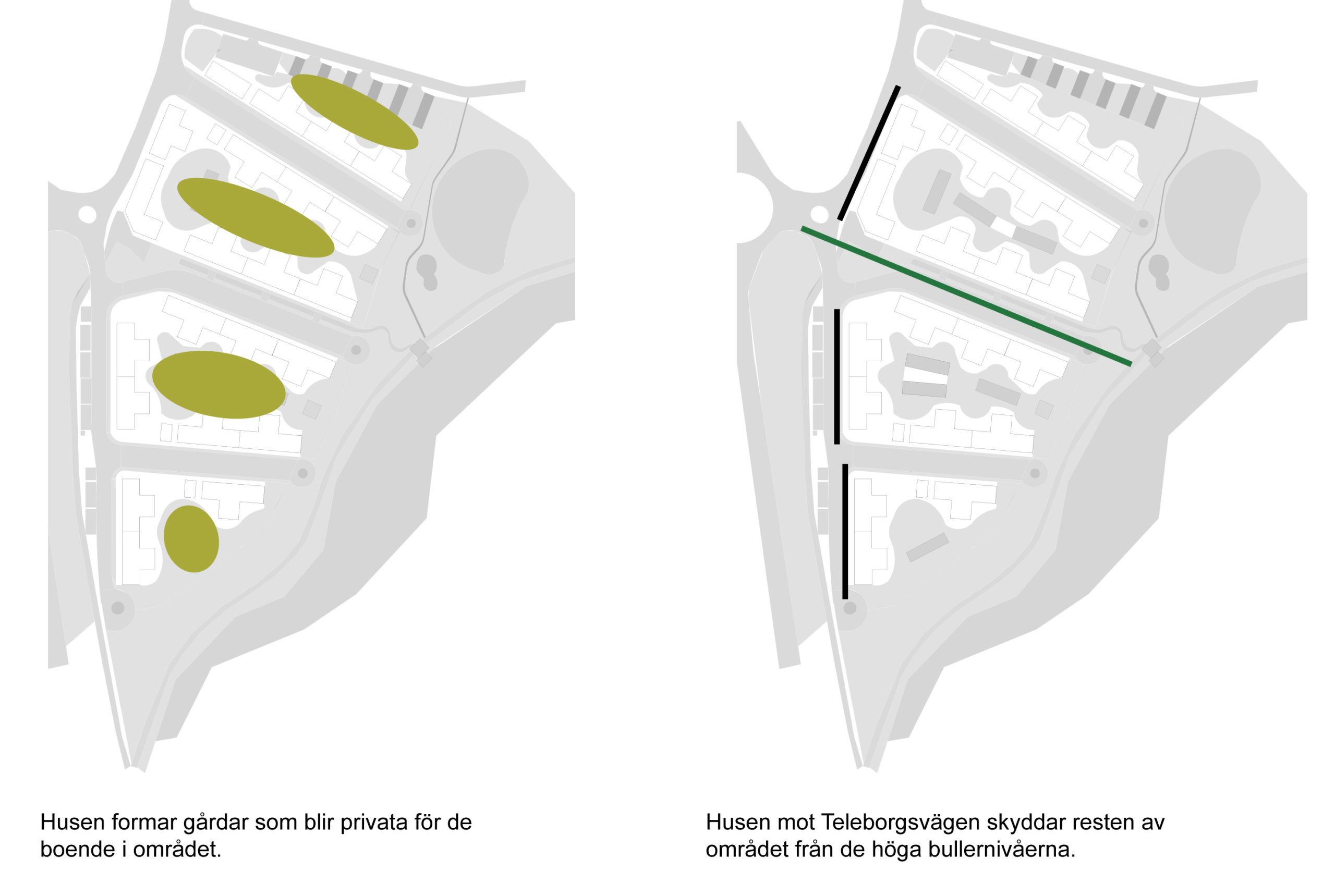 Husen formar gårdar som blir privata för de boende i området.

Husen mot Teleborgsvägen skyddar resten av området från de höga bullernivåerna.